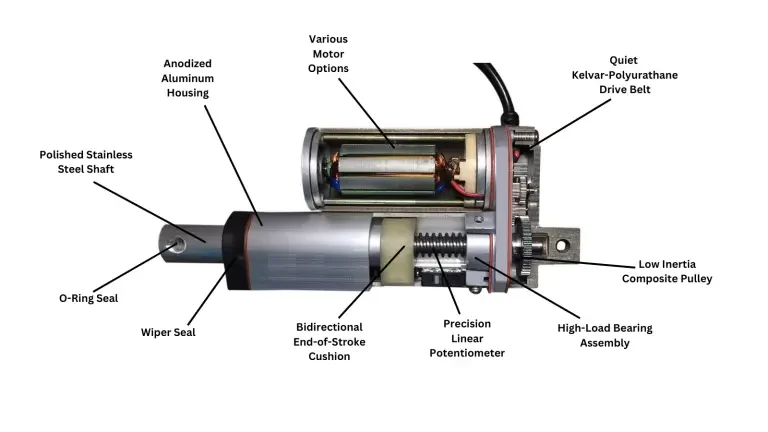 Various Motor Options

Anodized Aluminum Housing

Quiet Kelvar-Polyurathane Drive Belt

Polished Stainless Steel Shaft

Low Inertia Composite Pulley

O-Ring Seal

Wiper Seal

Bidirectional End-of-Stroke Cushion

Precision Linear Potentiometer

High-Load Bearing Assembly